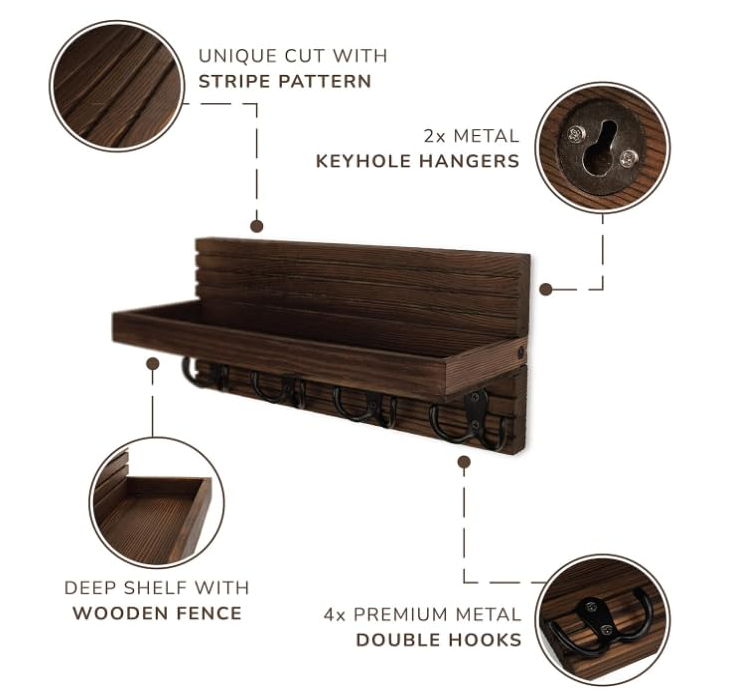 UNIQUE CUT WITH
STRIPE PATTERN

2x METAL
KEYHOLE HANGERS

DEEP SHELF WITH
WOODEN FENCE

4x PREMIUM METAL
DOUBLE HOOKS